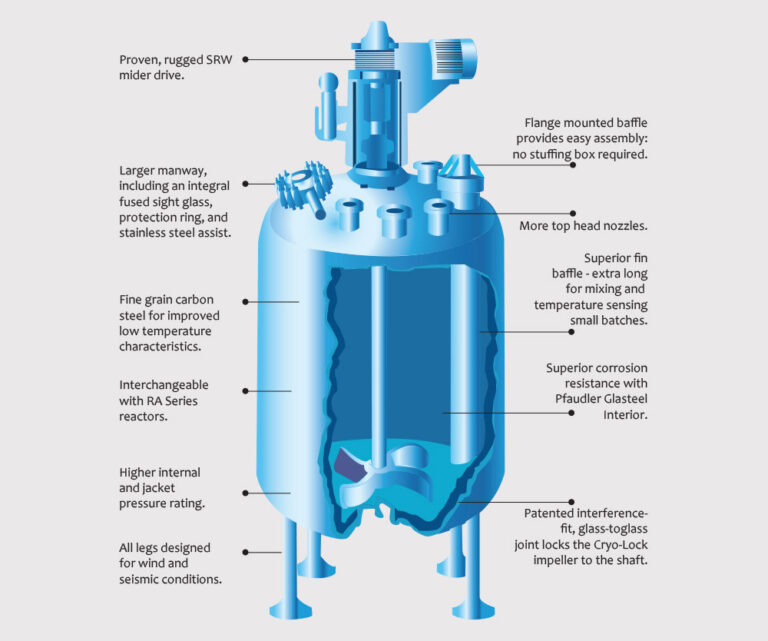 Proven, rugged SRW mider drive.

Larger manway, including an integral fused sight glass, protection ring, and stainless steel assist.

Fine grain carbon steel for improved low temperature characteristics.

Interchangeable with RA Series reactors.

Higher internal and jacket pressure rating.

All legs designed for wind and seismic conditions.

Flange mounted baffle provides easy assembly: no stuffing box required.

More top head nozzles.

Superior fin baffle - extra long for mixing and temperature sensing small batches.

Superior corrosion resistance with Pfaudler Glasteel Interior.

Patented interference-fit, glass-toglass joint locks the Cryo-Lock impeller to the shaft.